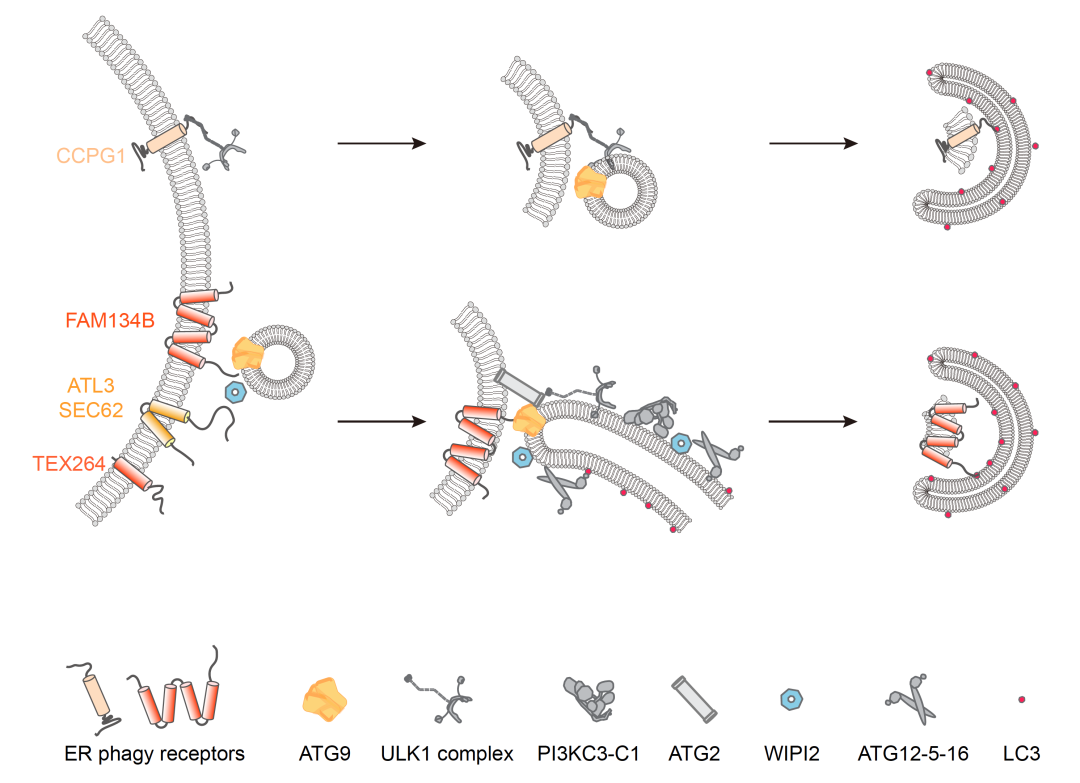 CCPG1

FAM134B

ATL3
SEC62

TEX264

ER phagy receptors

ATG9

ULK1 complex

PI3KC3-C1

ATG2

WIPI2

ATG12-5-16

LC3