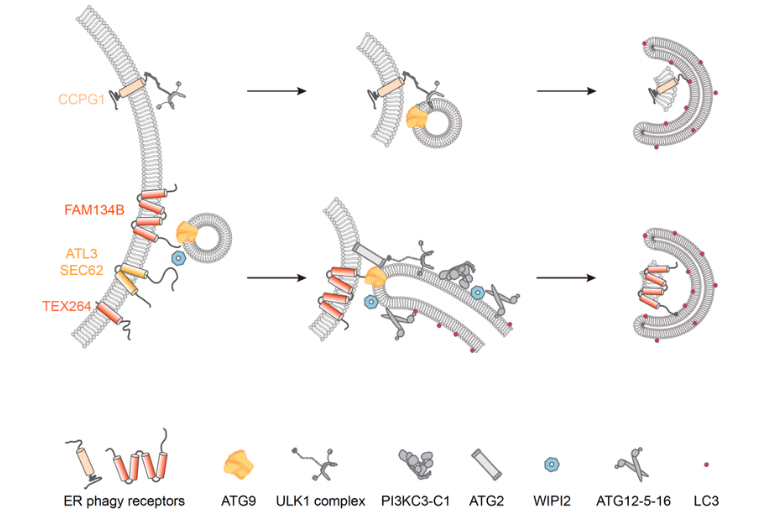 CCPG1

FAM134B

ATL3
SEC62

TEX264

ER phagy receptors ATG9 ULK1 complex PI3KC3-C1 ATG2 WIPI2 ATG12-5-16 LC3